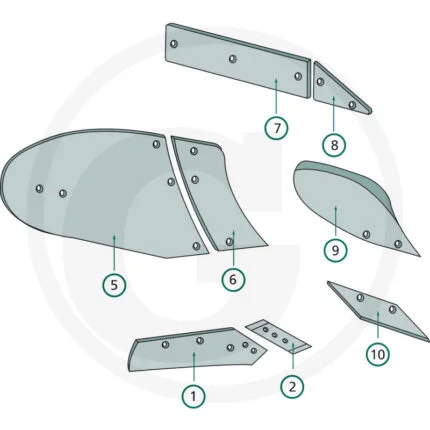 7
8
5
6
9
10
1
2